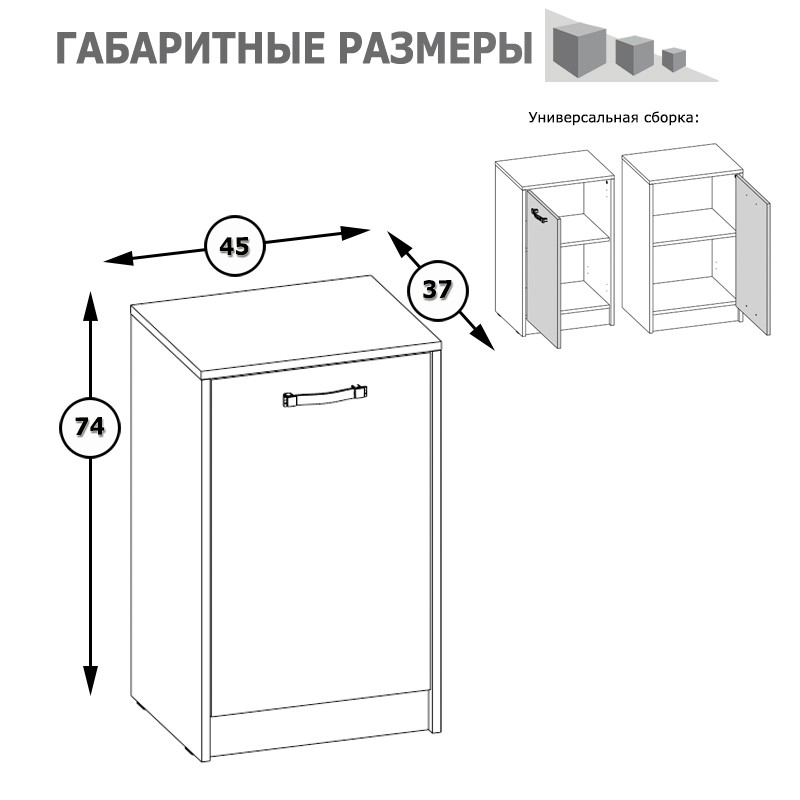 ГАБАРИТНЫЕ РАЗМЕРЫ

Универсальная сборка:

45

37

74