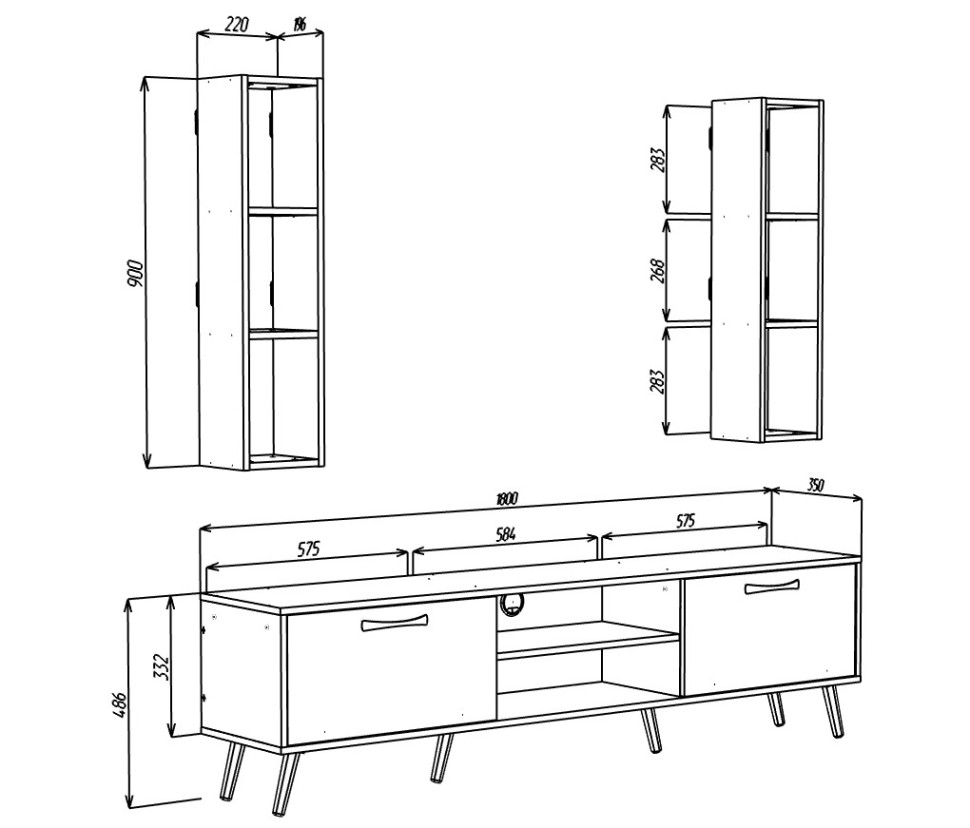 220
196
900
283
268
283
1800
350
575
584
575
332
486