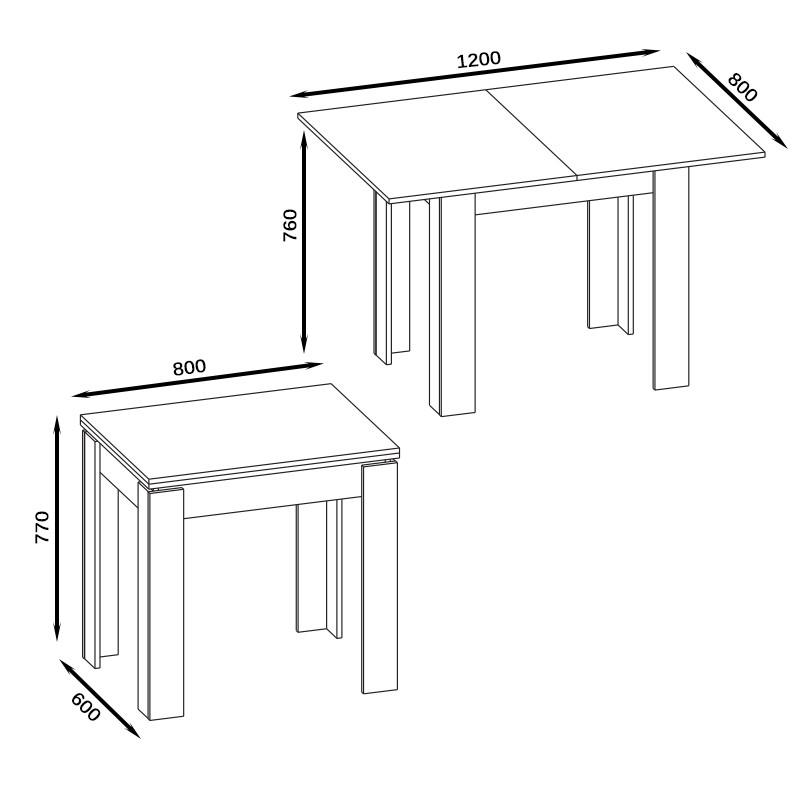 1200
800
760
800
770
600